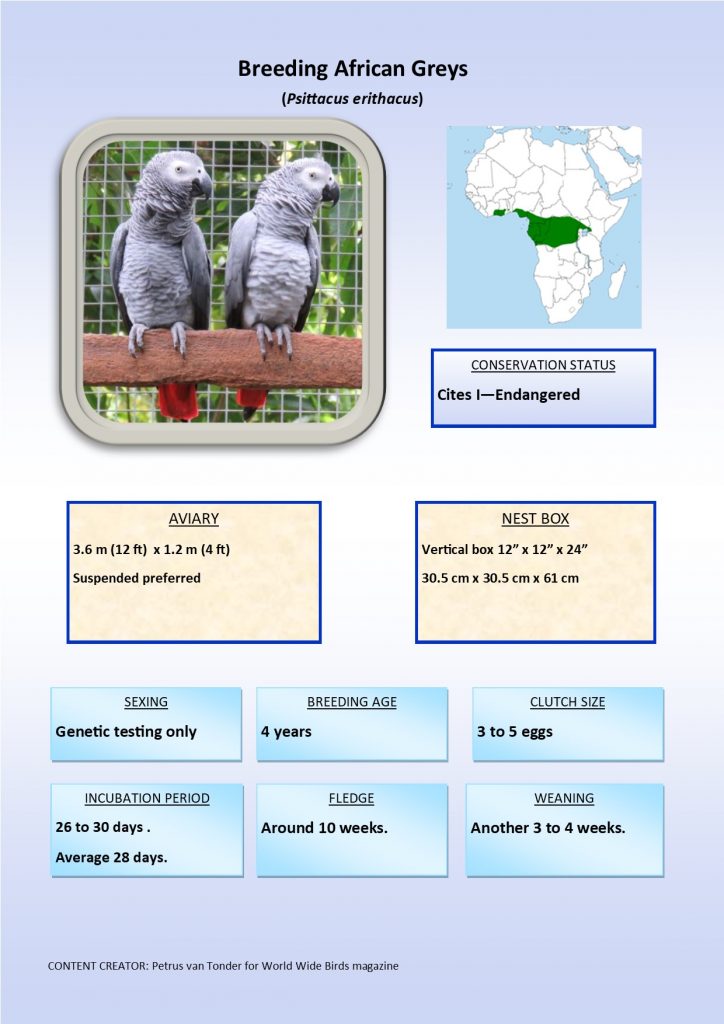 Breeding African Greys

(Psittacus erithacus)

CONSERVATION STATUS

Cites I—Endangered

AVIARY

3.6 m (12 ft) x 1.2 m (4 ft)

Suspended preferred

NEST BOX

Vertical box 12” x 12” x 24”

30.5 cm x 30.5 cm x 61 cm

SEXING

Genetic testing only

BREEDING AGE

4 years

CLUTCH SIZE

3 to 5 eggs

INCUBATION PERIOD

26 to 30 days .

Average 28 days.

FLEDGE

Around 10 weeks.

WEANING

Another 3 to 4 weeks.

CONTENT CREATOR: Petrus van Tonder for World Wide Birds magazine